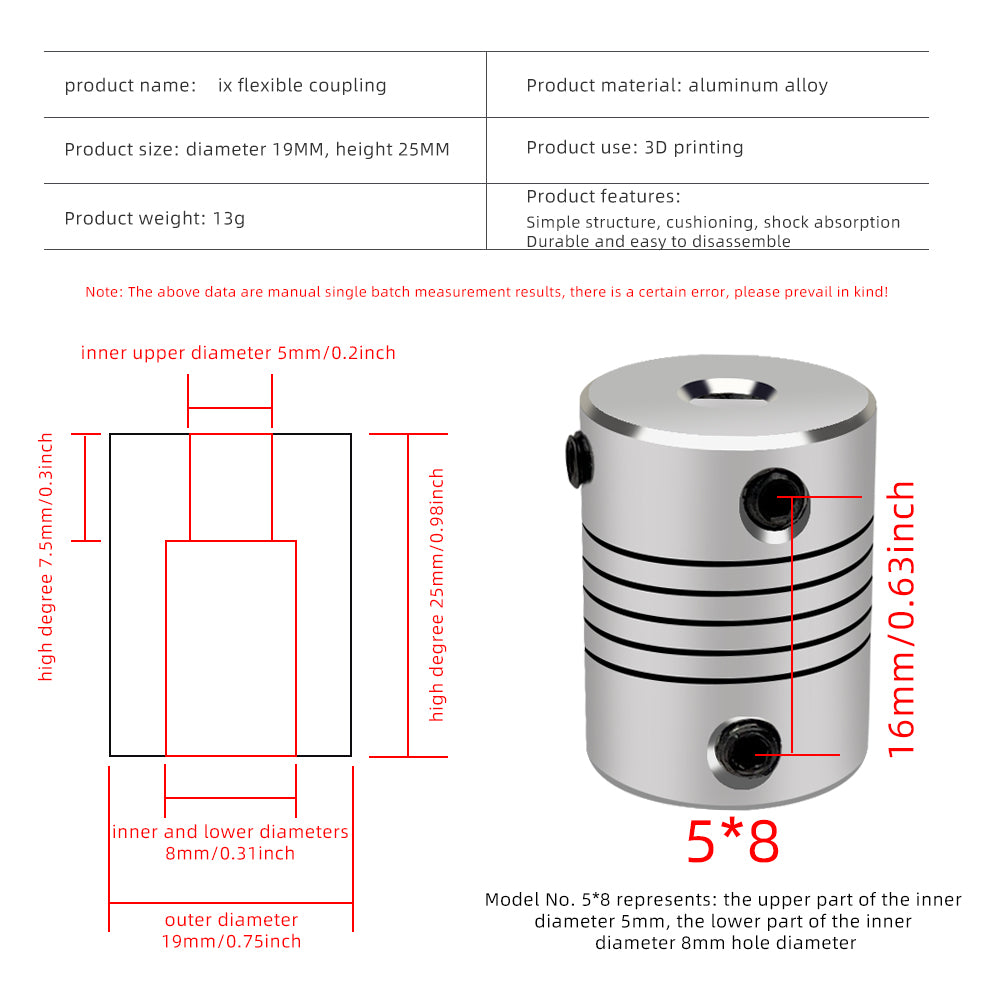 | product name: ix flexible coupling | Product material: aluminum alloy |
|---|---|
| Product size: diameter 19MM, height 25MM | Product use: 3D printing |
| Product weight: 13g | Product features: Simple structure, cushioning, shock absorption Durable and easy to disassemble |

Note: The above data are manual single batch measurement results, there is a certain error, please prevail in kind!

inner upper diameter 5mm/0.2inch

high degree 7.5mm/0.3inch

high degree 25mm/0.98inch

inner and lower diameters 8mm/0.31inch

outer diameter 19mm/0.75inch

16mm/0.63inch

5*8

Model No. 5*8 represents: the upper part of the inner diameter 5mm, the lower part of the inner diameter 8mm hole diameter